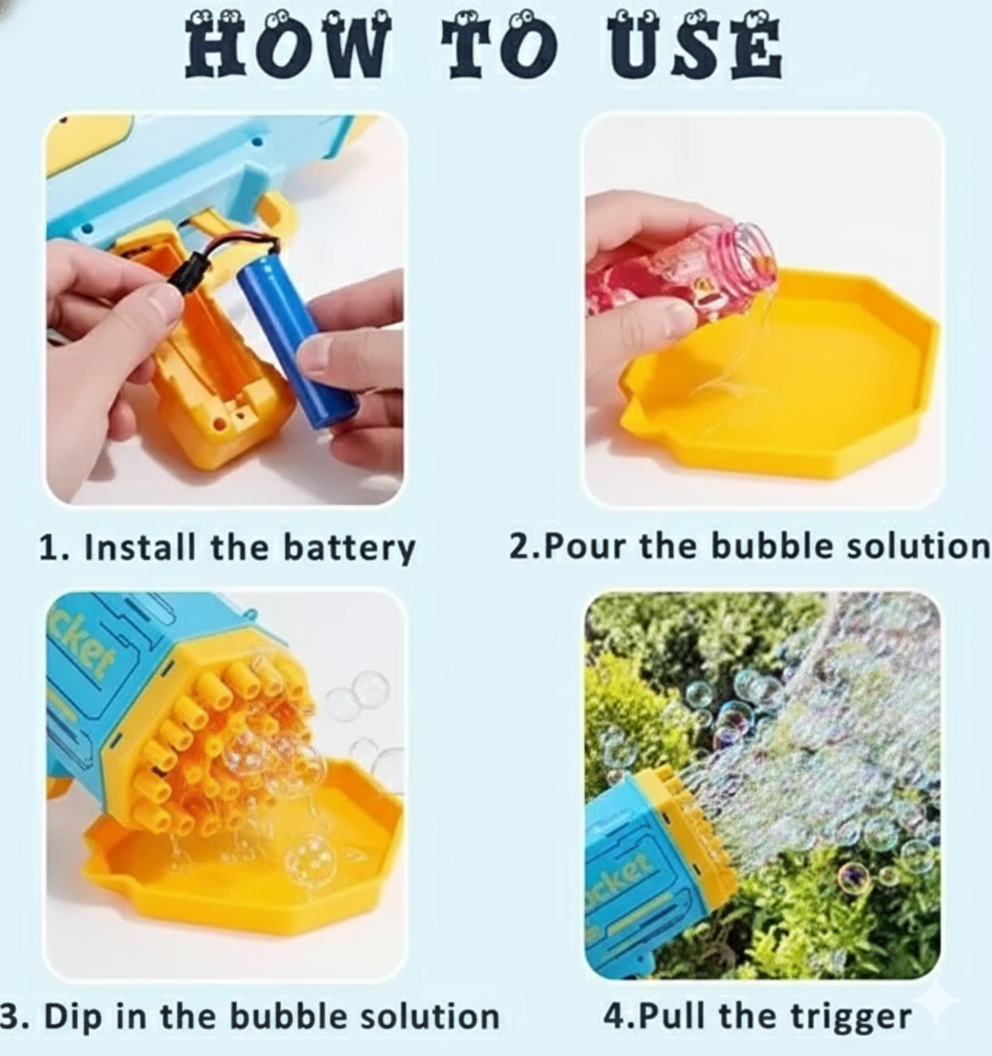 HOW TO USE

1. Install the battery

2.Pour the bubble solution

cket

3. Dip in the bubble solution

cket

4.Pull the trigger